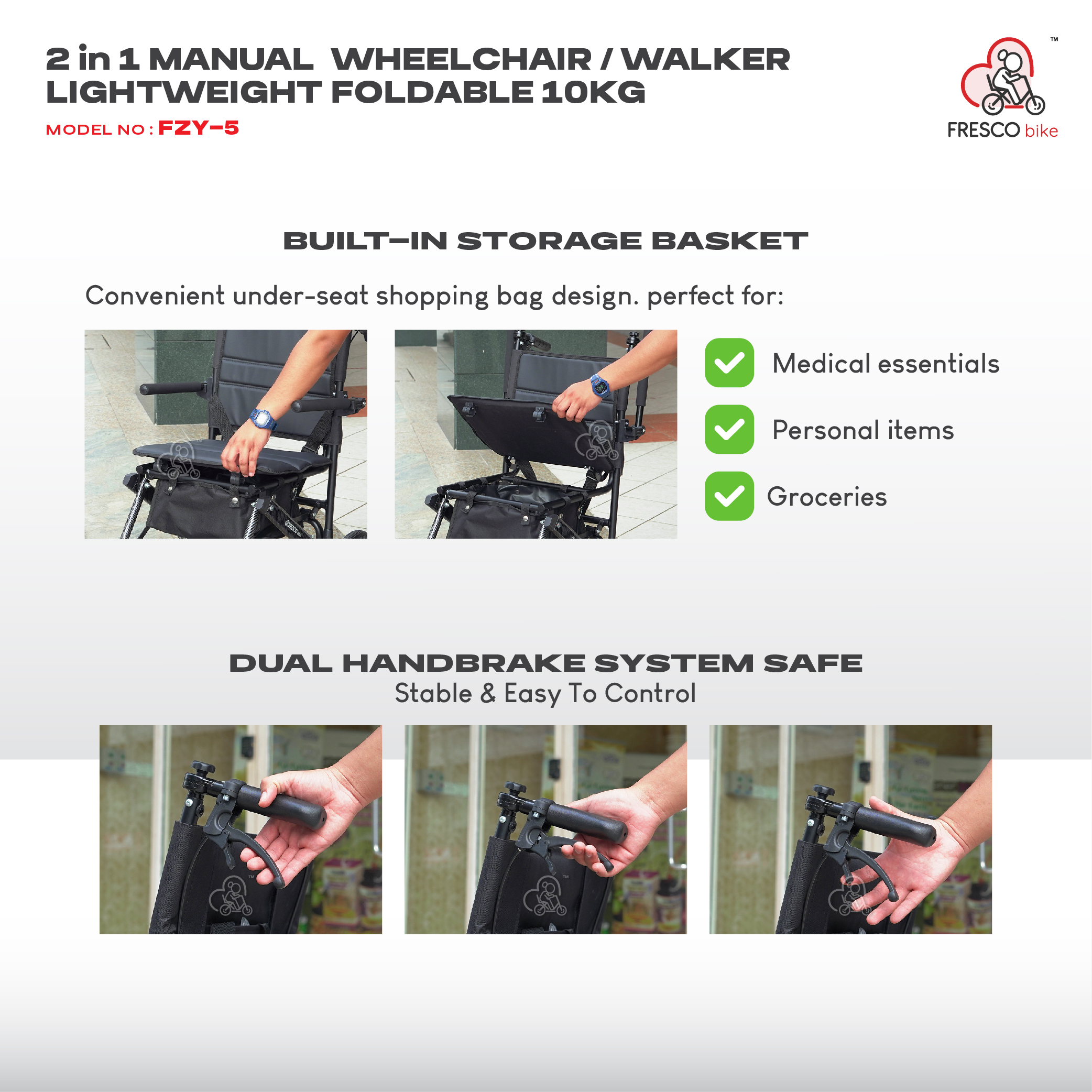 2 in 1 MANUAL WHEELCHAIR / WALKER LIGHTWEIGHT FOLDABLE 10KG

MODEL NO : FZY-5

™
FRESCO bike

BUILT-IN STORAGE BASKET

Convenient under-seat shopping bag design. perfect for:

Medical essentials

Personal items

Groceries

DUAL HANDBRAKE SYSTEM SAFE
Stable & Easy To Control